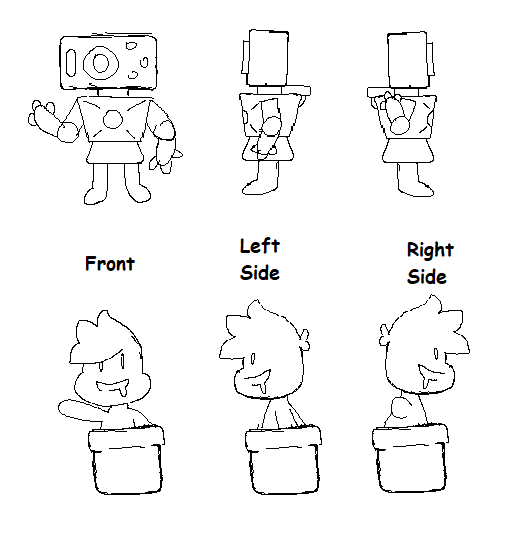 Front

Left Side

Right Side